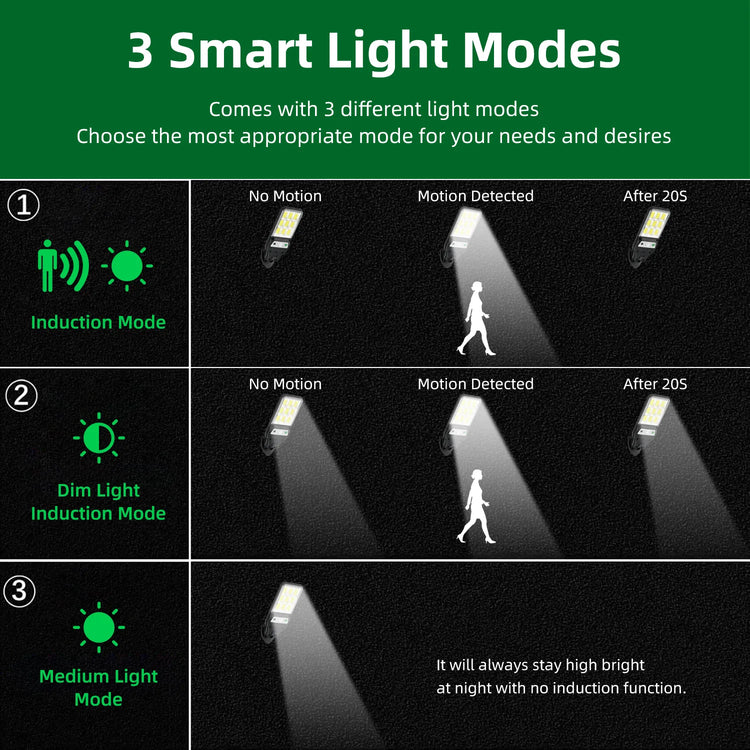 3 Smart Light Modes

Comes with 3 different light modes
Choose the most appropriate mode for your needs and desires

①

Induction Mode

No Motion

Motion Detected

After 20S

②

Dim Light Induction Mode

No Motion

Motion Detected

After 20S

③

Medium Light Mode

It will always stay high bright at night with no induction function.